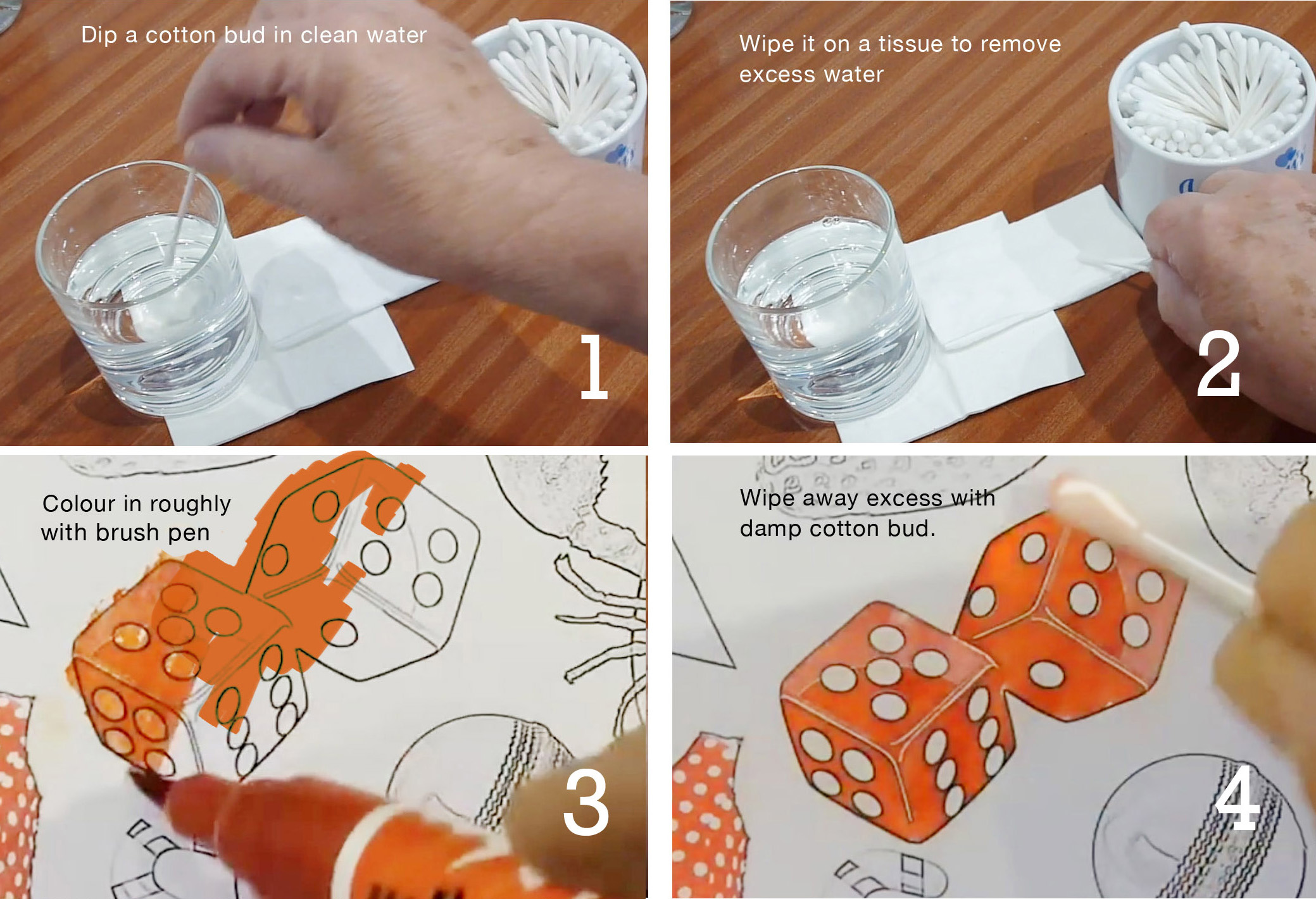 Dip a cotton bud in clean water

1

Wipe it on a tissue to remove excess water

2

Colour in roughly with brush pen

3

Wipe away excess with damp cotton bud.

4